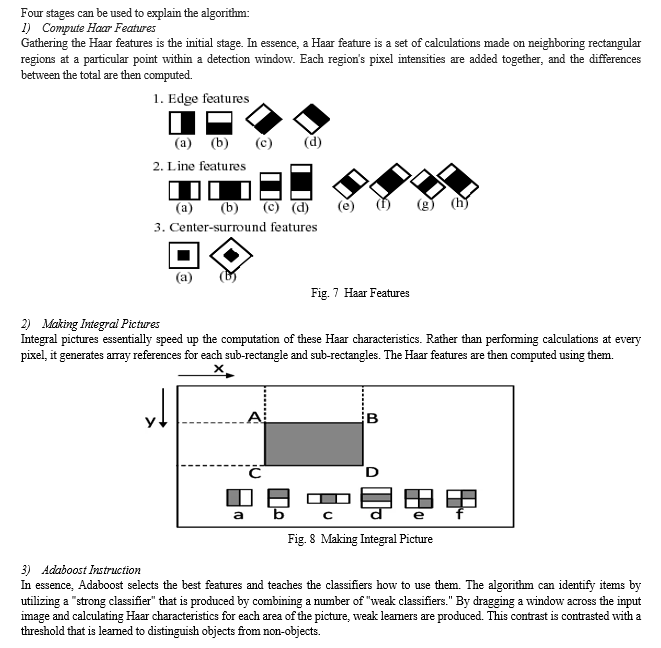 Four stages can be used to explain the algorithm:

1) Compute Haar Features

Gathering the Haar features is the initial stage. In essence, a Haar feature is a set of calculations made on neighboring rectangular regions at a particular point within a detection window. Each region's pixel intensities are added together, and the differences between the total are then computed.

1. Edge features

(a) (b) (c) (d)

2. Line features

(a) (b) (c) (d) (e) (f) (g) (h)

3. Center-surround features

(a) (b)

Fig. 7 Haar Features

2) Making Integral Pictures

Integral pictures essentially speed up the computation of these Haar characteristics. Rather than performing calculations at every pixel, it generates array references for each sub-rectangle and sub-rectangles. The Haar features are then computed using them.

x

y

A

B

C

D

a b c d e f

Fig. 8 Making Integral Picture

3) Adaboost Instruction

In essence, Adaboost selects the best features and teaches the classifiers how to use them. The algorithm can identify items by utilizing a "strong classifier" that is produced by combining a number of "weak classifiers." By dragging a window across the input image and calculating Haar characteristics for each area of the picture, weak learners are produced. This contrast is contrasted with a threshold that is learned to distinguish objects from non-objects.